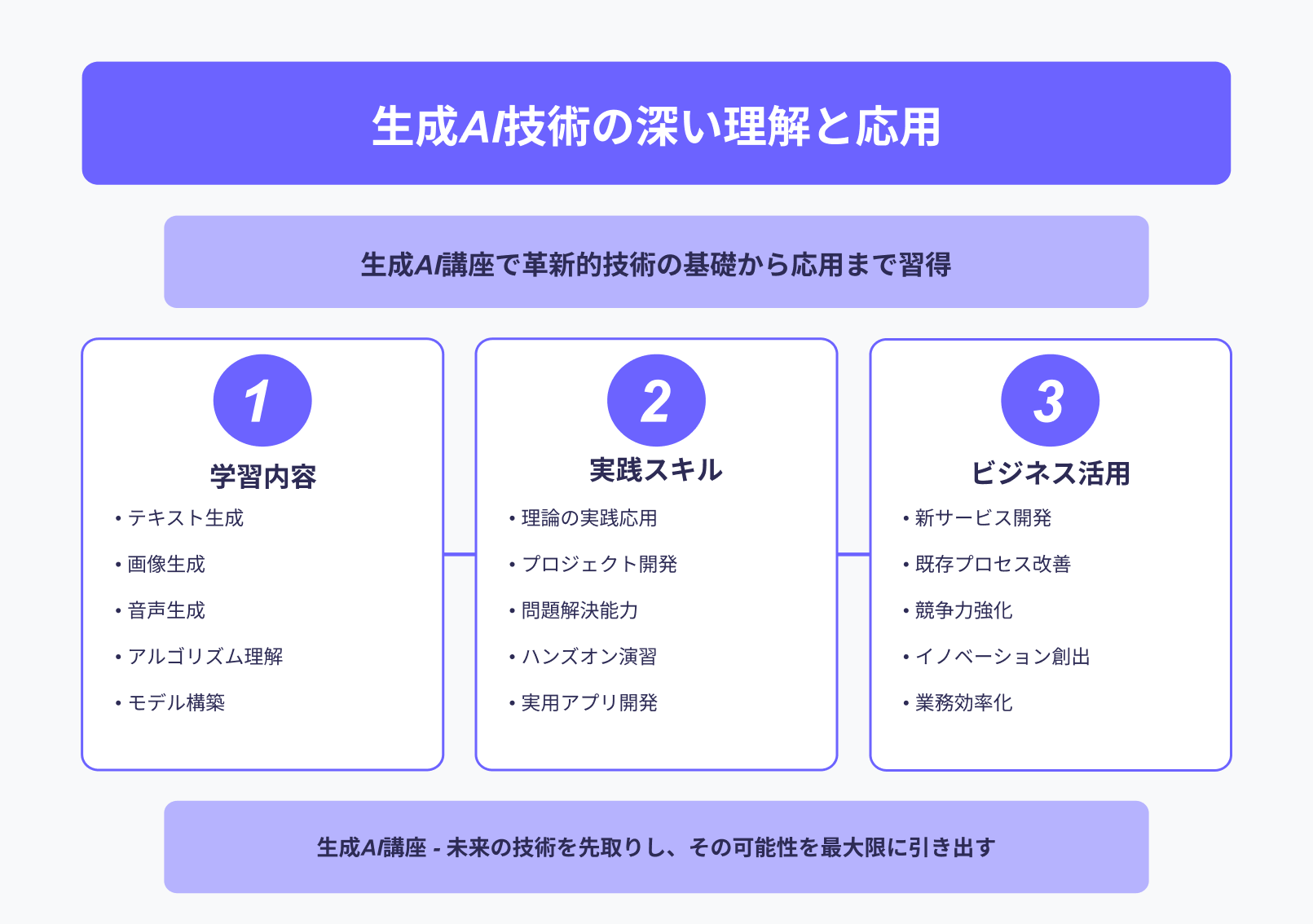 生成AI技術の深い理解と応用

生成AI講座で革新的技術の基礎から応用まで習得

1

学習内容

• テキスト生成

• 画像生成

• 音声生成

• アルゴリズム理解

• モデル構築

2

実践スキル

• 理論の実践応用

• プロジェクト開発

• 問題解決能力

• ハンズオン演習

• 実用アプリ開発

3

ビジネス活用

• 新サービス開発

• 既存プロセス改善

• 競争力強化

• イノベーション創出

• 業務効率化

生成AI講座 - 未来の技術を先取りし、その可能性を最大限に引き出す