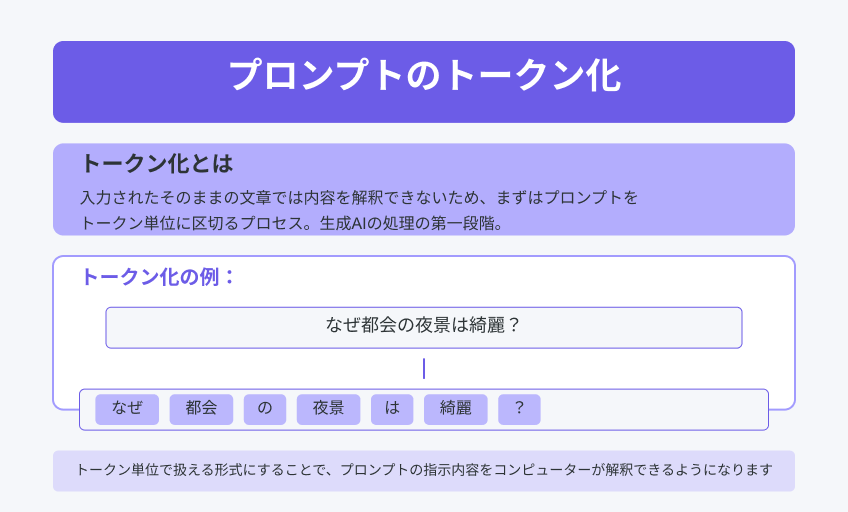 プロンプトのトークン化

トークン化とは

入力されたそのままの文章では内容を解釈できないため、まずはプロンプトをトークン単位に区切るプロセス。生成AIの処理の第一段階。

トークン化の例：

なぜ都会の夜景は綺麗？

なぜ　都会　の　夜景　は　綺麗　？

トークン単位で扱える形式にすることで、プロンプトの指示内容をコンピューターが解釈できるようになります