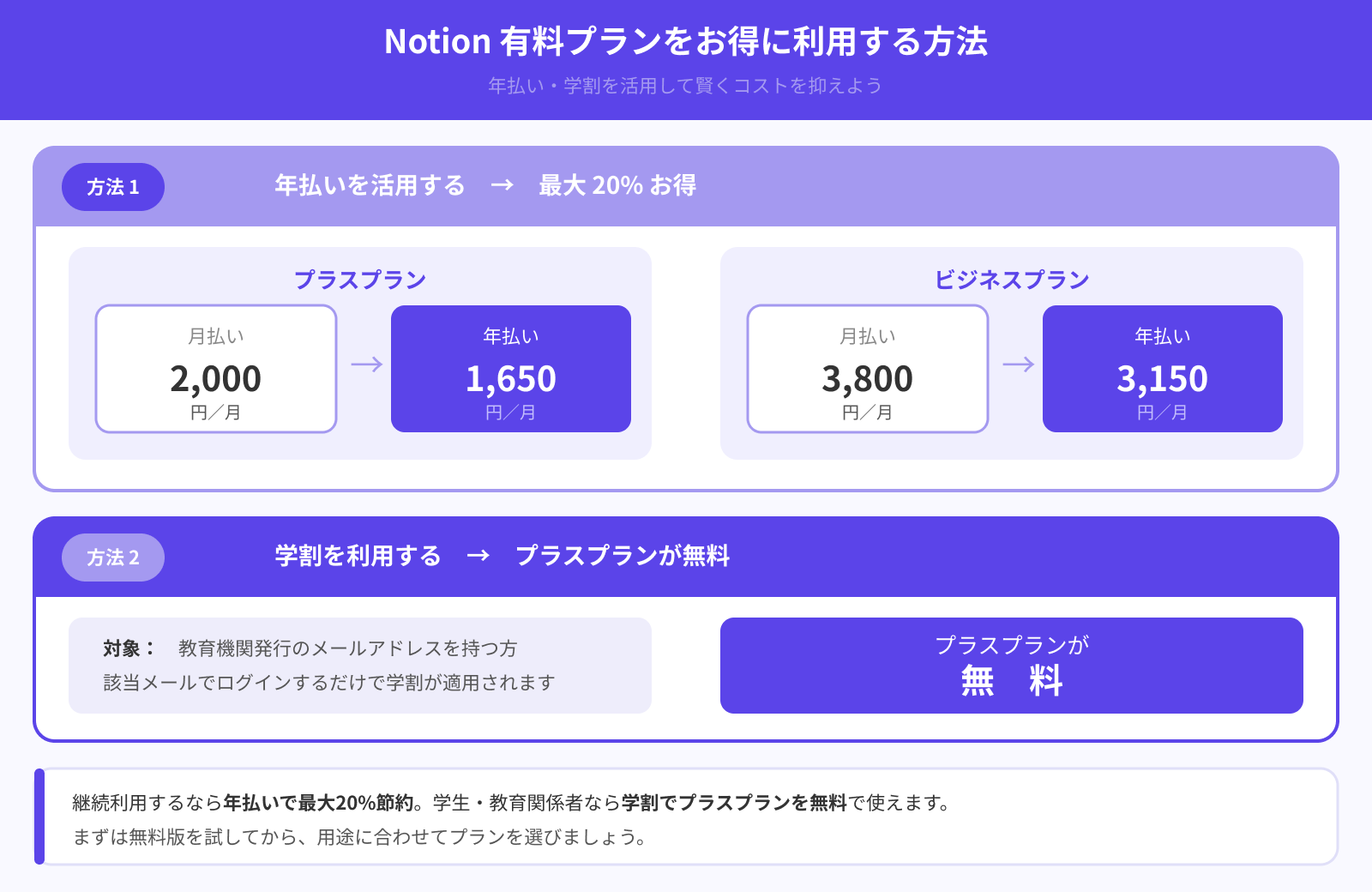 Notion 有料プランをお得に利用する方法

年払い・学割を活用して賢くコストを抑えよう

方法 1

年払いを活用する → 最大 20% お得

プラスプラン

月払い
2,000
円／月

→

年払い
1,650
円／月

ビジネスプラン

月払い
3,800
円／月

→

年払い
3,150
円／月

方法 2

学割を利用する → プラスプランが無料

対象： 教育機関発行のメールアドレスを持つ方
該当メールでログインするだけで学割が適用されます

プラスプランが
無 料

継続利用するなら年払いで最大20%節約。学生・教育関係者なら学割でプラスプランを無料で使えます。
まずは無料版を試してから、用途に合わせてプランを選びましょう。